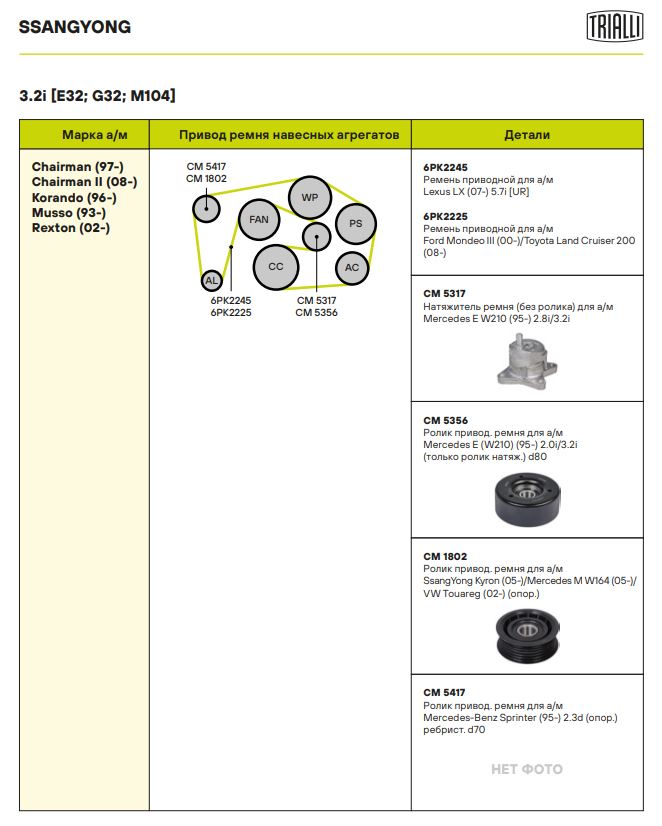 SSANGYONG

TRIALLI

3.2i [E32; G32; M104]

| Марка а/м | Привод ремня навесных агрегатов | Детали |
|---|---|---|
| Chairman (97-) Chairman II (08-) Korando (96-) Musso (93-) Rexton (02-) | CM 5417 CM 1802 WP FAN PS CC AC AL 6PK2245 6PK2225 CM 5317 CM 5356 | 6PK2245 Ремень приводной для а/м Lexus LX (07-) 5.7i [UR] 6PK2225 Ремень приводной для а/м Ford Mondeo III (00-)/Toyota Land Cruiser 200 (08-) |
| | | CM 5317 Натяжитель ремня (без ролика) для а/м Mercedes E W210 (95-) 2.8i/3.2i |
| | | CM 5356 Ролик привод. ремня для а/м Mercedes E (W210) (95-) 2.0i/3.2i (только ролик натяж.) d80 |
| | | CM 1802 Ролик привод. ремня для а/м SsangYong Kyron (05-)/Mercedes M W164 (05-)/ VW Touareg (02-) (опор.) |
| | | CM 5417 Ролик привод. ремня для а/м Mercedes-Benz Sprinter (95-) 2.3d (опор.) ребрист. d70 НЕТ ФОТО |