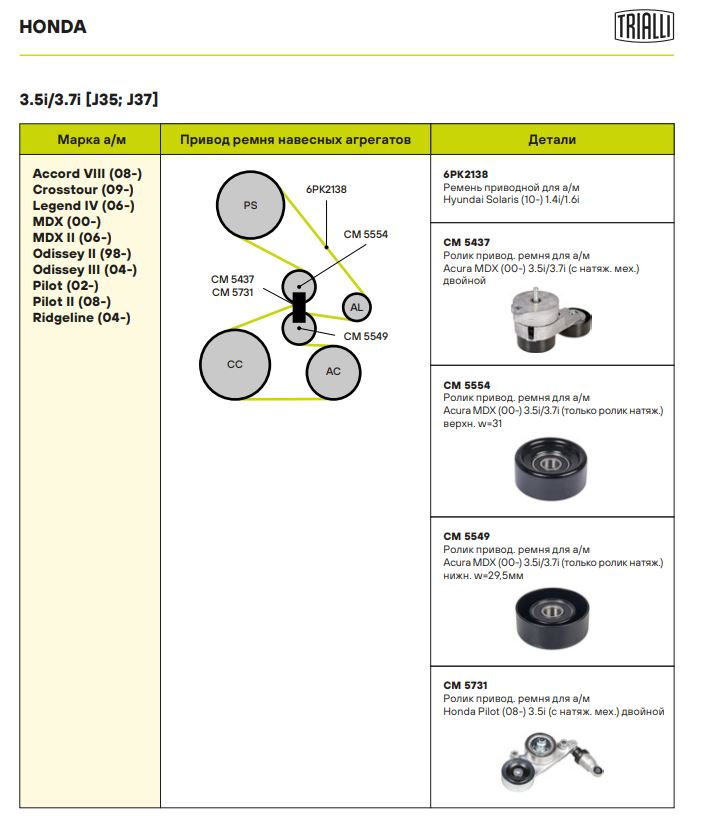 HONDA

TRIALLI

3.5i/3.7i [J35; J37]

| Марка а/м | Привод ремня навесных агрегатов | Детали |
|---|---|---|
| Accord VIII (08-) Crosstour (09-) Legend IV (06-) MDX (00-) MDX II (06-) Odissey II (98-) Odissey III (04-) Pilot (02-) Pilot II (08-) Ridgeline (04-) | PS 6PK2138 CM 5554 CM 5437 CM 5731 AL CM 5549 CC AC | 6PK2138 Ремень приводной для а/м Hyundai Solaris (10-) 1.4i/1.6i |
| | | CM 5437 Ролик привод. ремня для а/м Acura MDX (00-) 3.5i/3.7i (с натяж. мех.) двойной |
| | | CM 5554 Ролик привод. ремня для а/м Acura MDX (00-) 3.5i/3.7i (только ролик натяж.) верхн. w=31 |
| | | CM 5549 Ролик привод. ремня для а/м Acura MDX (00-) 3.5i/3.7i (только ролик натяж.) нижн. w=29,5мм |
| | | CM 5731 Ролик привод. ремня для а/м Honda Pilot (08-) 3.5i (с натяж. мех.) двойной |