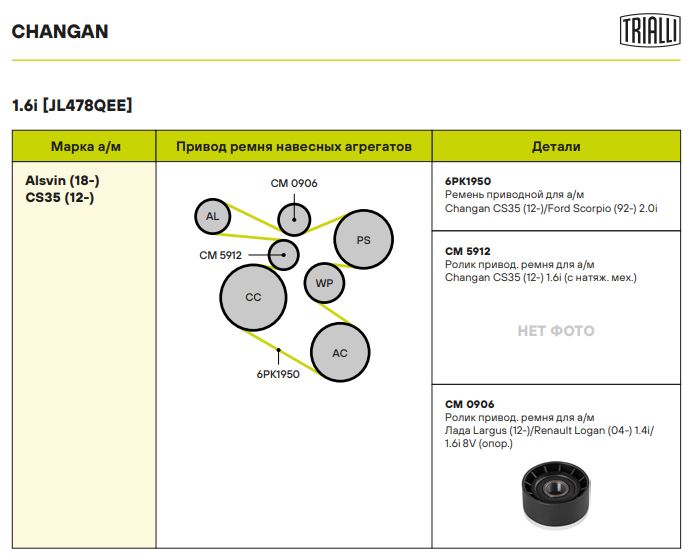 CHANGAN

TRIALLI

1.6i [JL478QEE]

| Марка а/м | Привод ремня навесных агрегатов | Детали |
|---|---|---|
| Alsvin (18-) CS35 (12-) | CM 0906 AL PS CM 5912 WP CC AC 6PK1950 | 6PK1950 Ремень приводной для а/м Changan CS35 (12-)/Ford Scorpio (92-) 2.0i |
| | | CM 5912 Ролик привод. ремня для а/м Changan CS35 (12-) 1.6i (с натяж. мех.) НЕТ ФОТО |
| | | CM 0906 Ролик привод. ремня для а/м Лада Largus (12-)/Renault Logan (04-) 1.4i/ 1.6i 8V (опор.) |